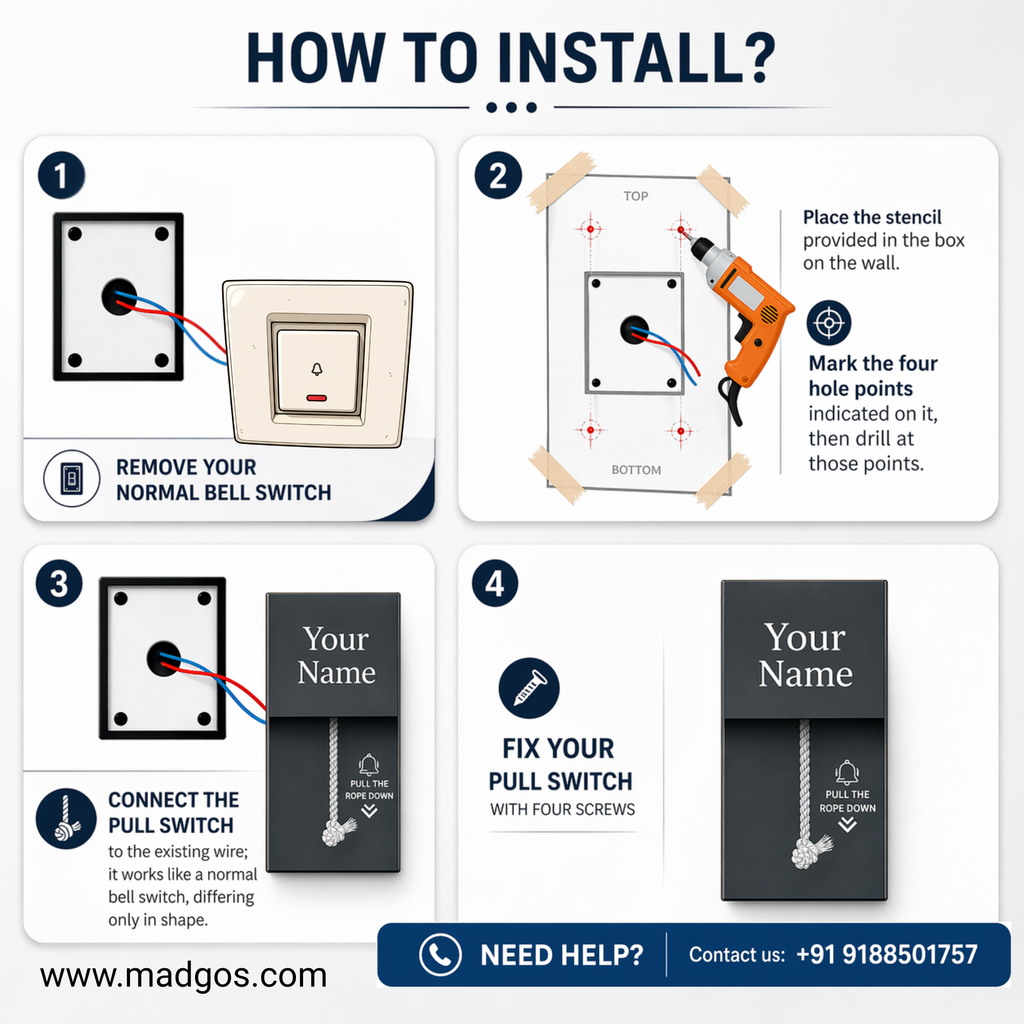 HOW TO INSTALL?

1

REMOVE YOUR NORMAL BELL SWITCH

2

TOP

BOTTOM

Place the stencil provided in the box on the wall.

Mark the four hole points indicated on it, then drill at those points.

3

Your Name

PULL THE ROPE DOWN

CONNECT THE PULL SWITCH to the existing wire; it works like a normal bell switch, differing only in shape.

4

FIX YOUR PULL SWITCH WITH FOUR SCREWS

Your Name

PULL THE ROPE DOWN

www.madgos.com

NEED HELP? Contact us: +91 9188501757